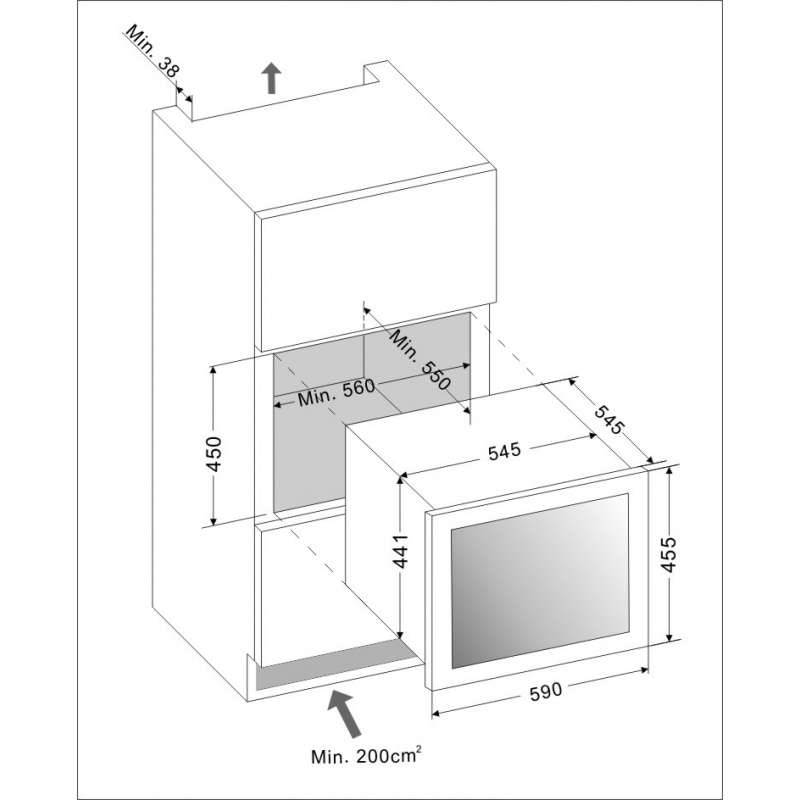 Min. 38

Min. 550

Min. 560

450

545

545

441

455

590

Min. $200cm^2$