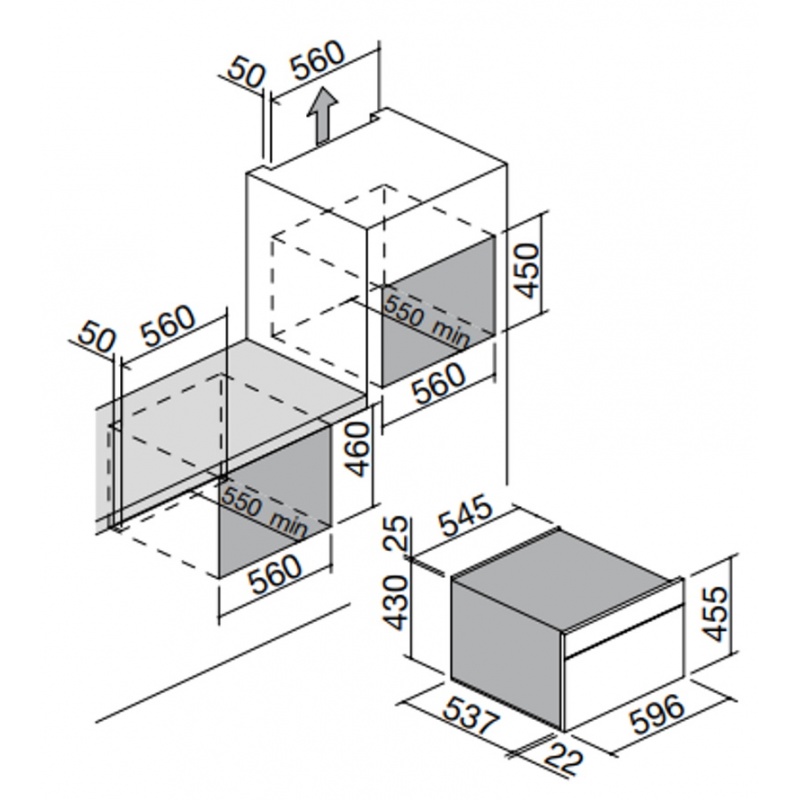 50
560
450
550 min
560
50
560
460
550 min
560
25
545
430
455
537
596
22