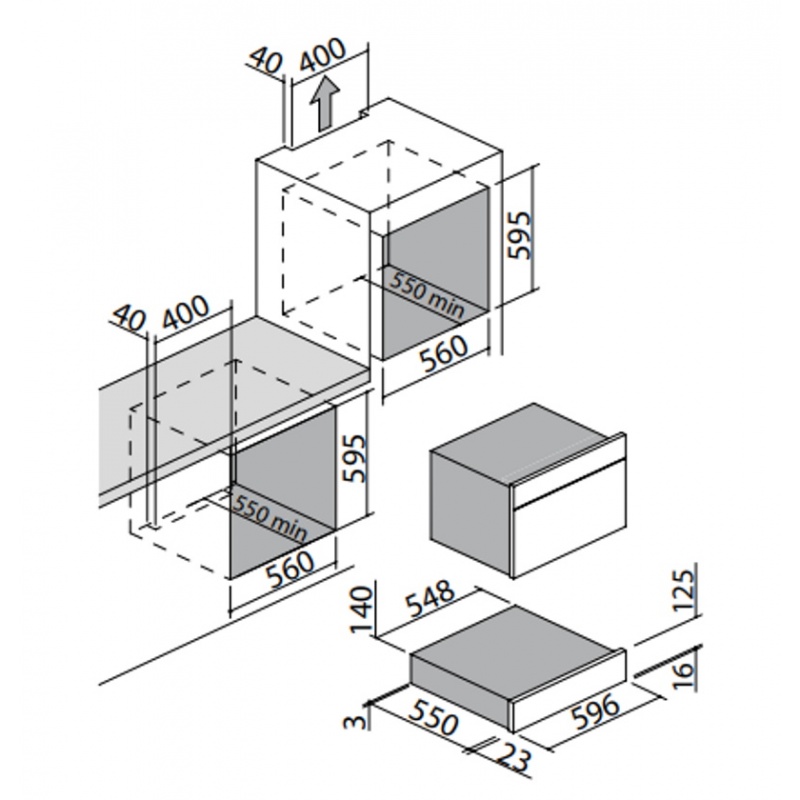 40
400
595
550 min
560
40
400
595
550 min
560
140
548
125
16
3
550
596
23