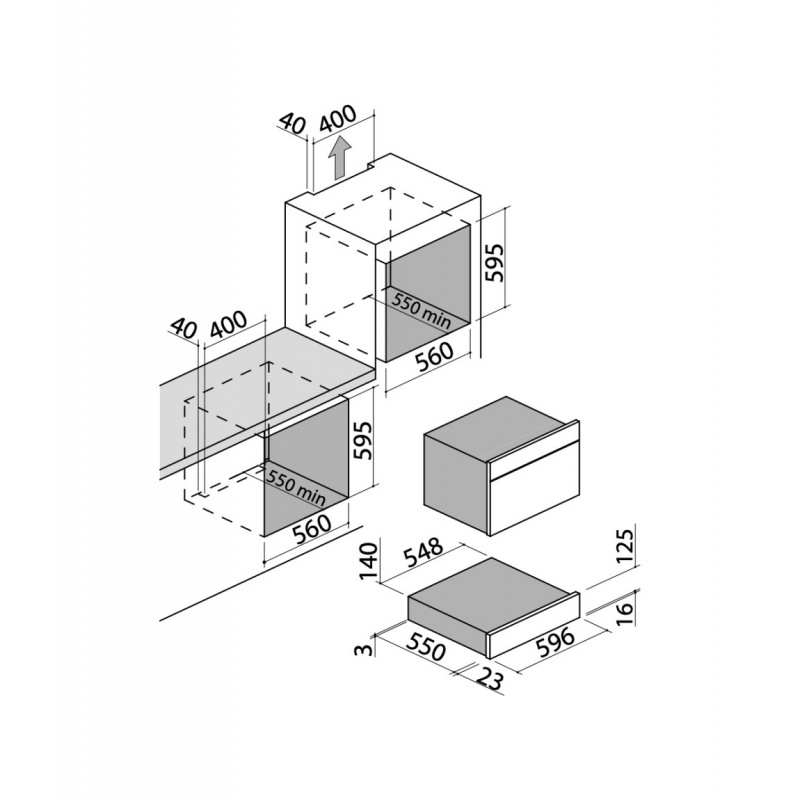 40
400
595
550 min
560
40
400
595
550 min
560
140
548
125
16
3
550
596
23